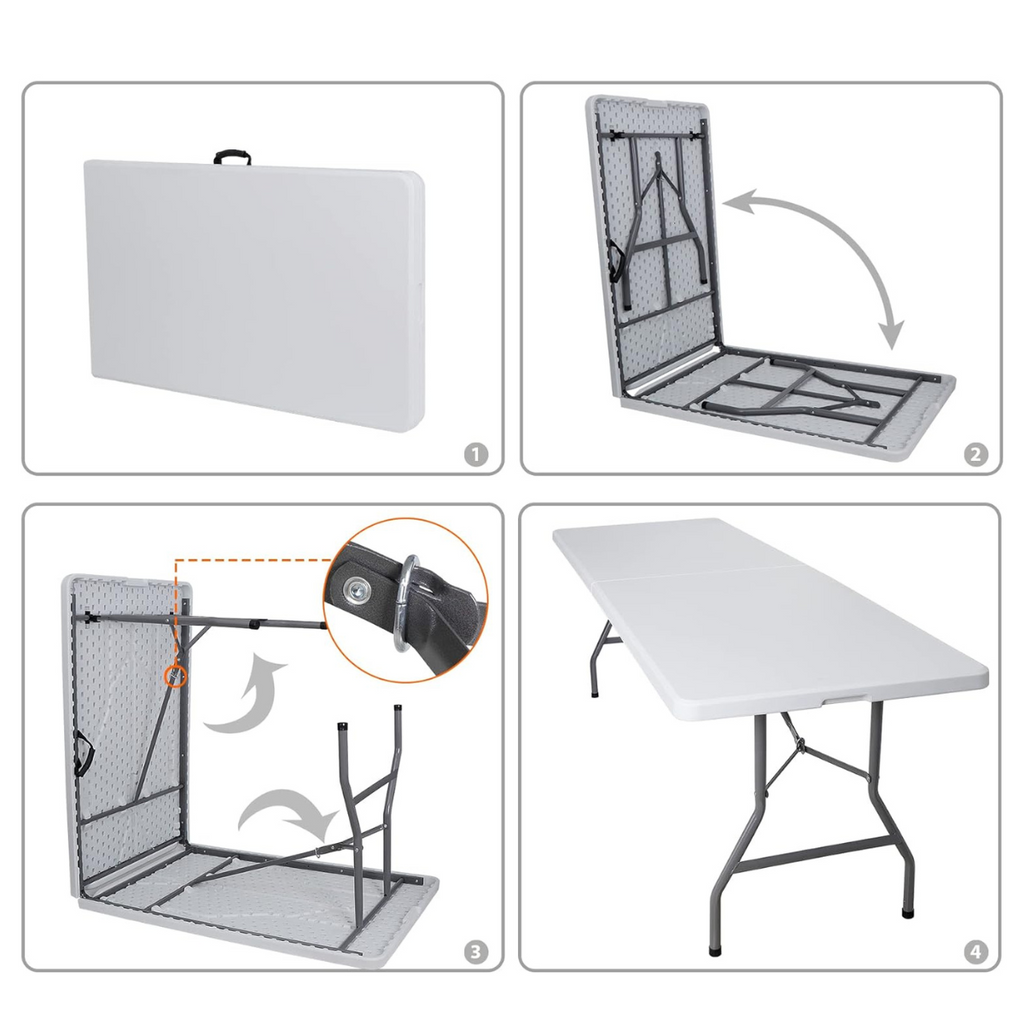 1
2
3
4