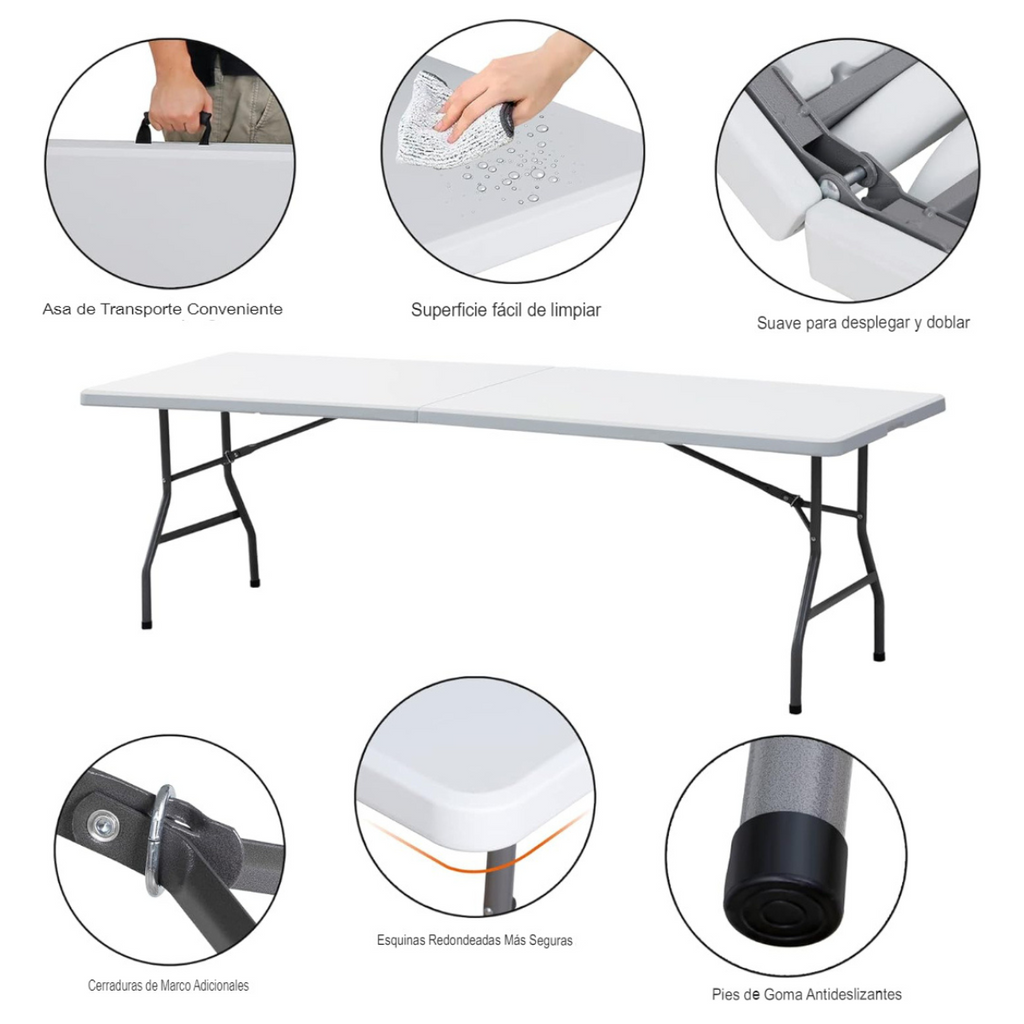 Asa de Transporte Conveniente

Superficie fácil de limpiar

Suave para desplegar y doblar

Cerraduras de Marco Adicionales

Esquinas Redondeadas Más Seguras

Pies de Goma Antideslizantes