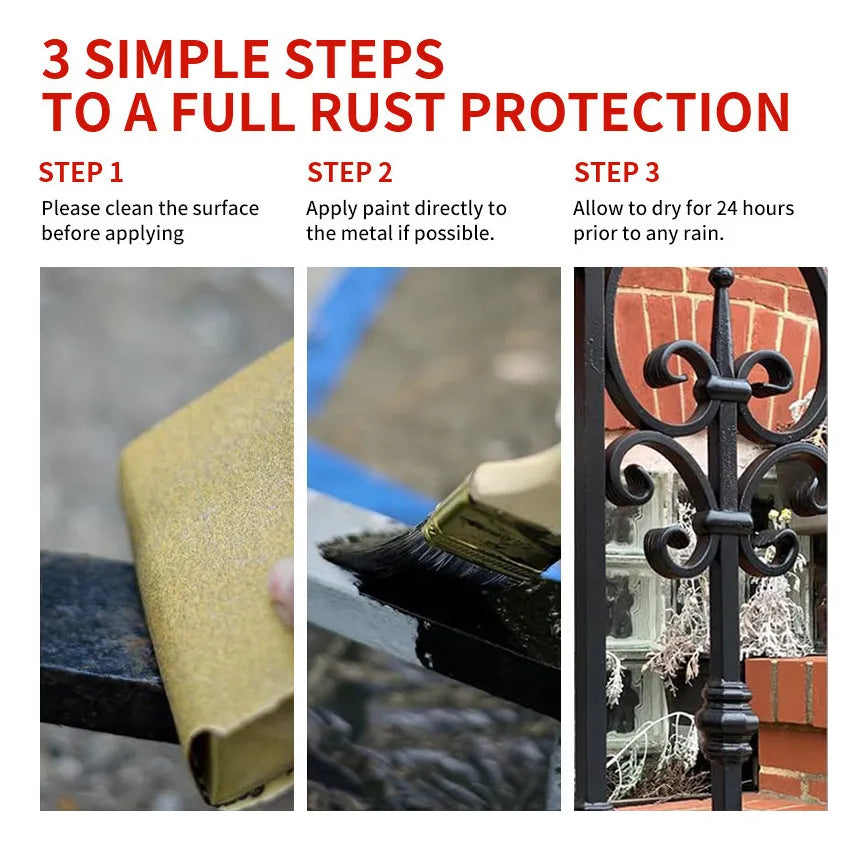 3 SIMPLE STEPS
TO A FULL RUST PROTECTION

STEP 1
Please clean the surface before applying

STEP 2
Apply paint directly to the metal if possible.

STEP 3
Allow to dry for 24 hours prior to any rain.