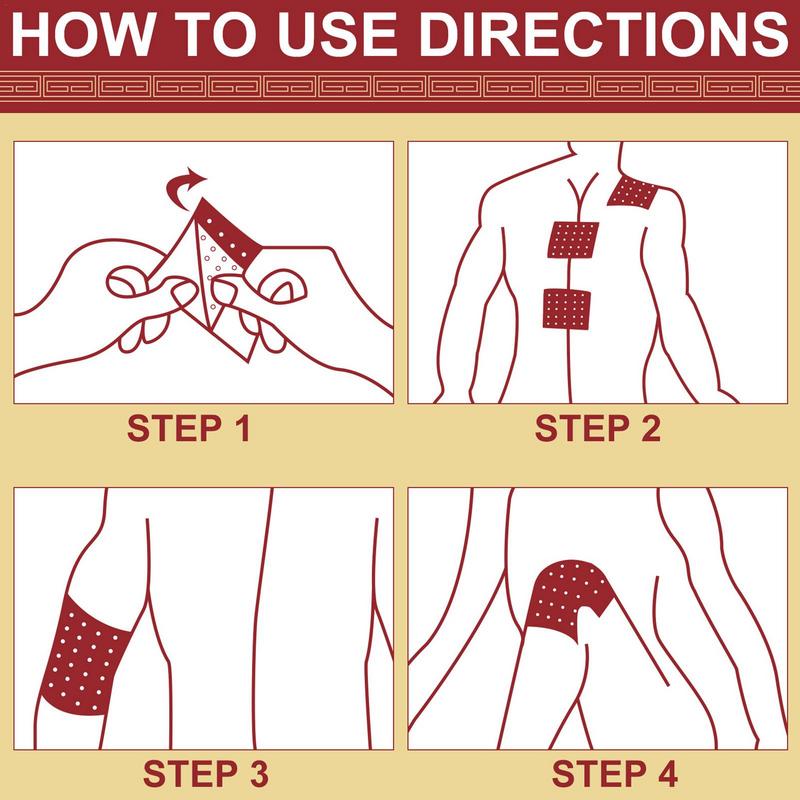 HOW TO USE DIRECTIONS

STEP 1

STEP 2

STEP 3

STEP 4